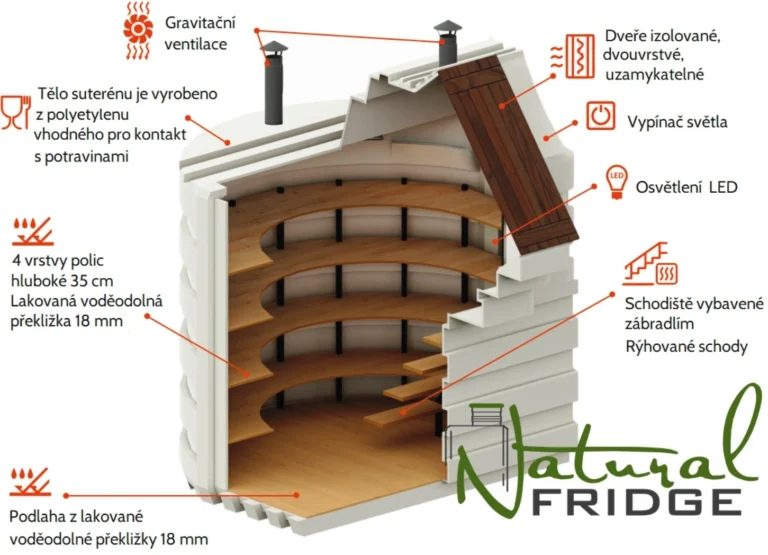 Gravitační ventilace

Tělo suterénu je vyrobeno z polyetylenu vhodného pro kontakt s potravinami

4 vrstvy polic hluboké 35 cm Lakovaná voděodolná překližka 18 mm

Podlaha z lakované voděodolné překližky 18 mm

Dveře izolované, dvouvrstvé, uzamykatelné

Vypínač světla

LED

Osvětlení LED

Schodiště vybavené zábradlím Rýhované schody

Natural FRIDGE